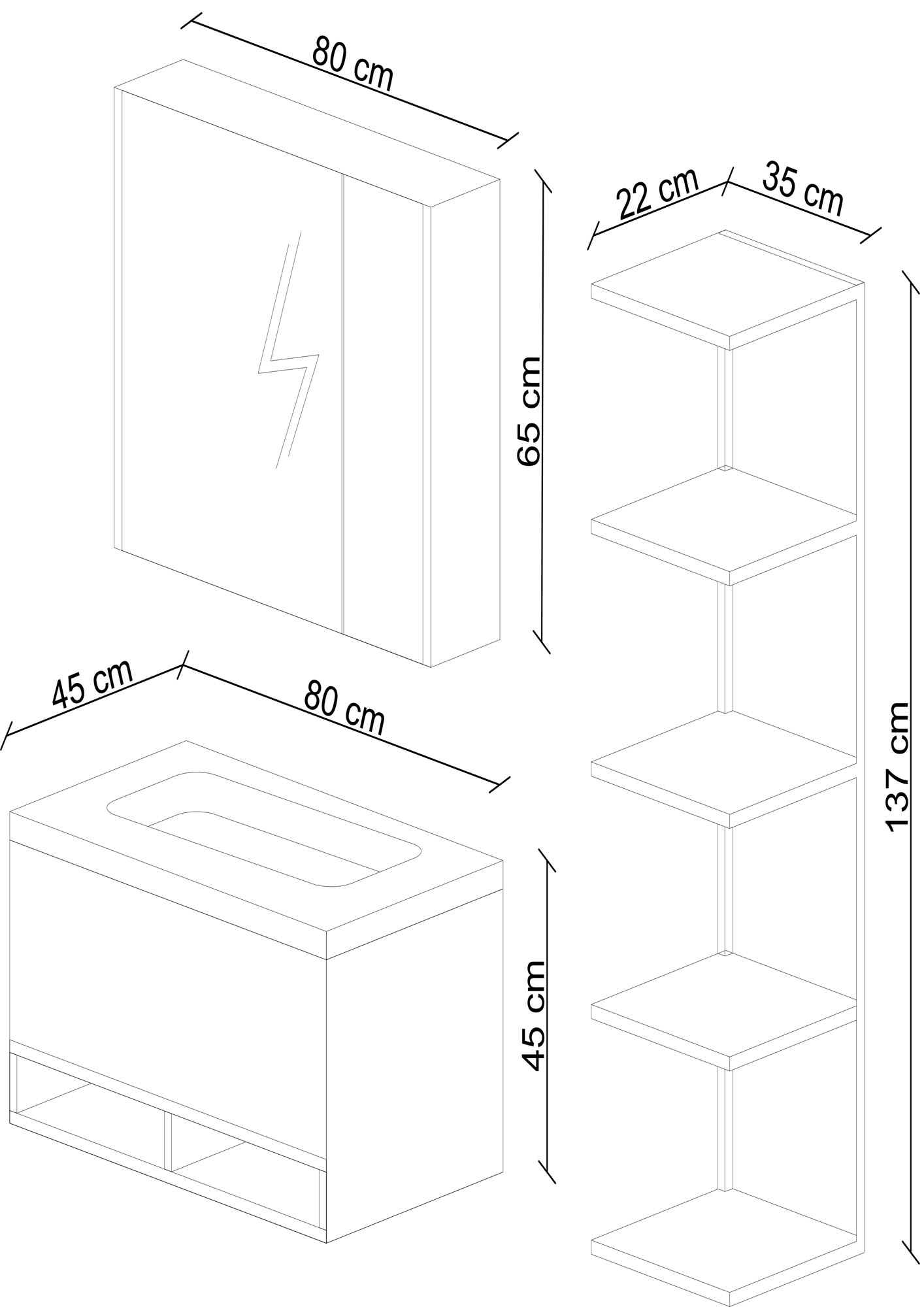 80 cm

65 cm

22 cm

35 cm

137 cm

45 cm

80 cm

45 cm